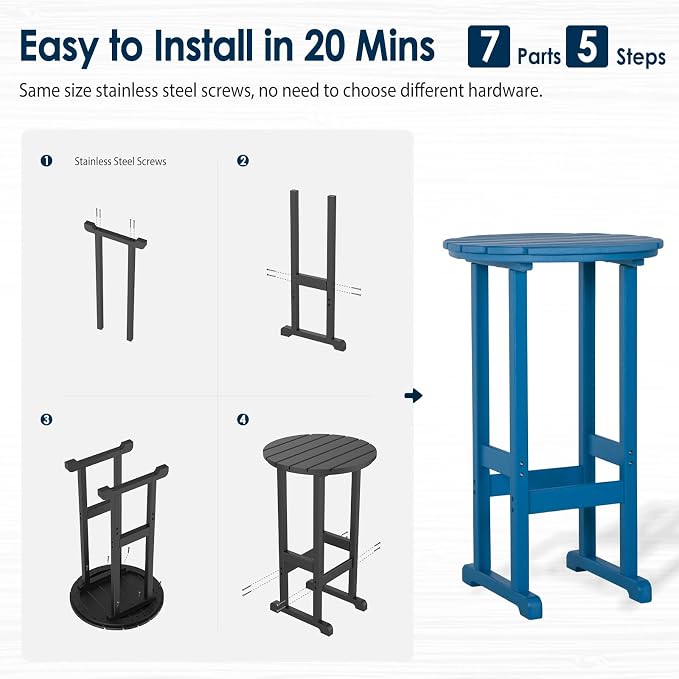 Easy to Install in 20 Mins 7 Parts 5 Steps

Same size stainless steel screws, no need to choose different hardware.

1 Stainless Steel Screws

2

3

4