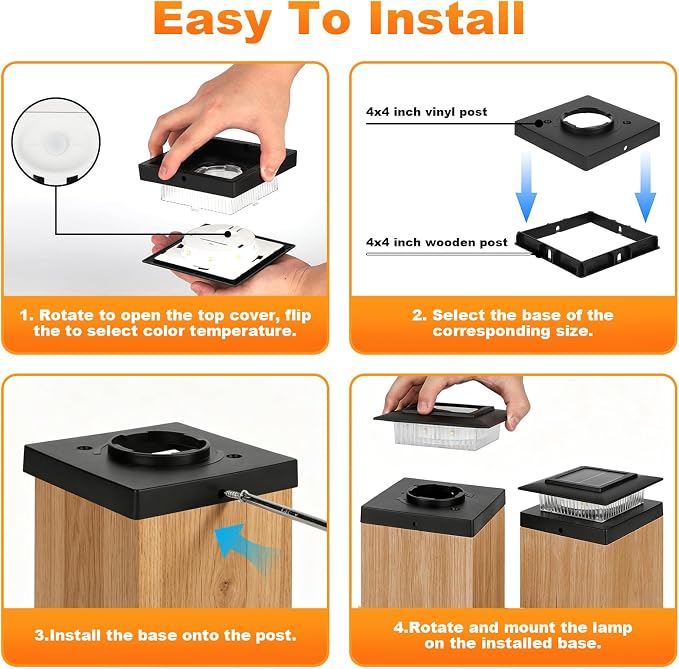 Easy To Install

1. Rotate to open the top cover, flip the to select color temperature.

4x4 inch vinyl post

4x4 inch wooden post

2. Select the base of the corresponding size.

3.Install the base onto the post.

4.Rotate and mount the lamp on the installed base.