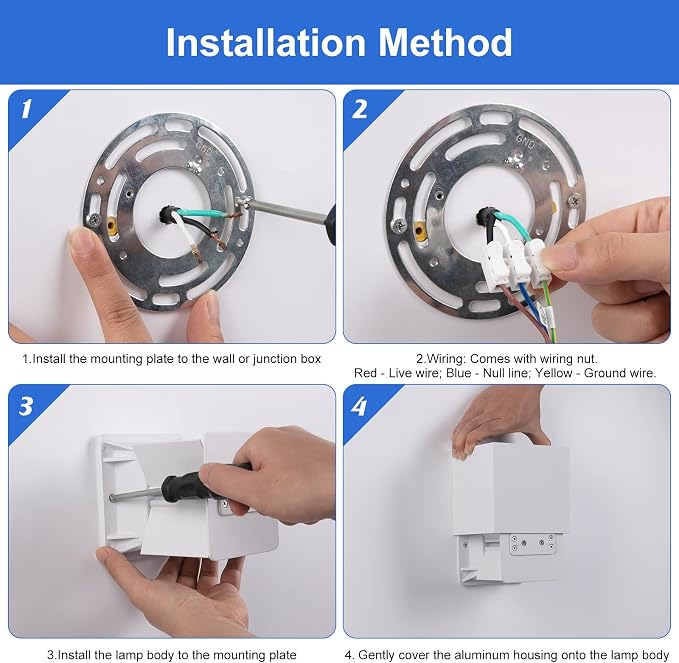 Installation Method

1

GND

1.Install the mounting plate to the wall or junction box

2

GND

2.Wiring: Comes with wiring nut.
Red - Live wire; Blue - Null line; Yellow - Ground wire.

3

3.Install the lamp body to the mounting plate

4

4. Gently cover the aluminum housing onto the lamp body