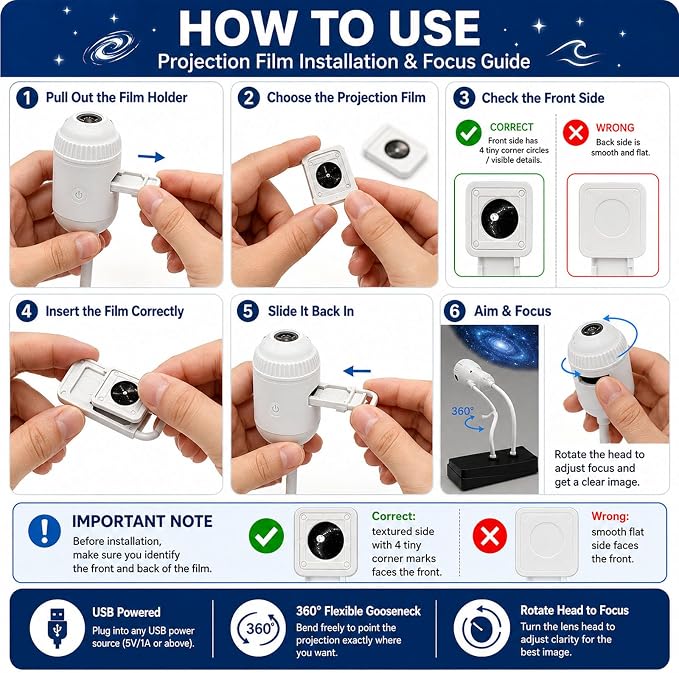 HOW TO USE
Projection Film Installation & Focus Guide

1 Pull Out the Film Holder

2 Choose the Projection Film

3 Check the Front Side

CORRECT
Front side has 4 tiny corner circles / visible details.

WRONG
Back side is smooth and flat.

4 Insert the Film Correctly

5 Slide It Back In

6 Aim & Focus

360°

Rotate the head to adjust focus and get a clear image.

IMPORTANT NOTE
Before installation, make sure you identify the front and back of the film.

Correct:
textured side with 4 tiny corner marks faces the front.

Wrong:
smooth flat side faces the front.

USB Powered
Plug into any USB power source (5V/1A or above).

360°

360° Flexible Gooseneck
Bend freely to point the projection exactly where you want.

Rotate Head to Focus
Turn the lens head to adjust clarity for the best image.