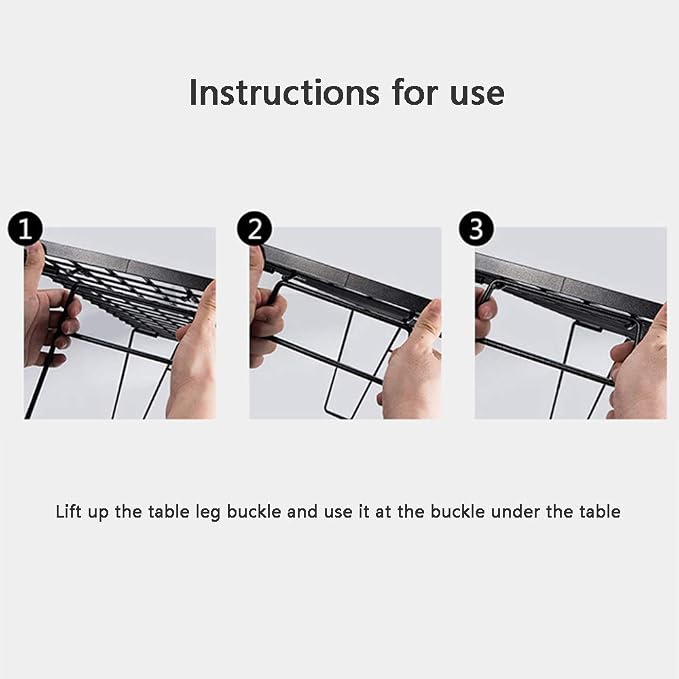 Instructions for use

1

2

3

Lift up the table leg buckle and use it at the buckle under the table