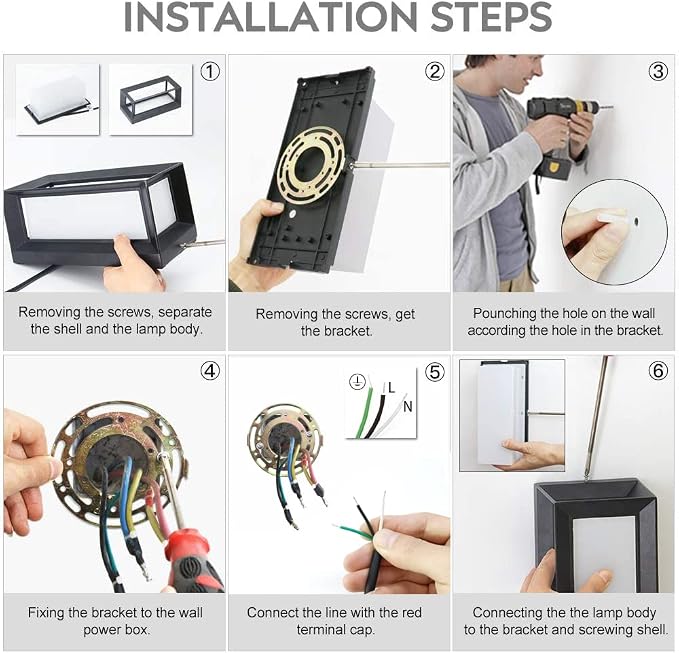 INSTALLATION STEPS

①

Removing the screws, separate the shell and the lamp body.

②

Removing the screws, get the bracket.

③

Pounching the hole on the wall according the hole in the bracket.

④

Fixing the bracket to the wall power box.

⑤

L

N

Connect the line with the red terminal cap.

⑥

Connecting the the lamp body to the bracket and screwing shell.