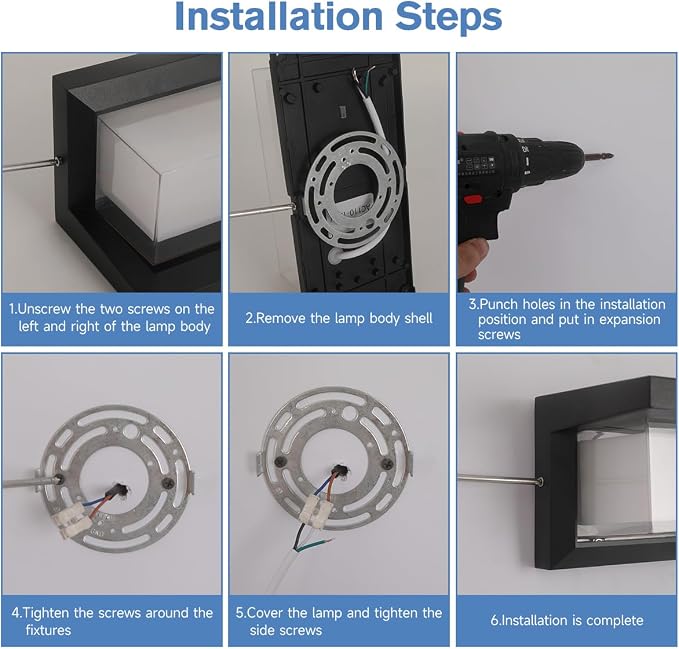 Installation Steps

1.Unscrew the two screws on the left and right of the lamp body

2.Remove the lamp body shell

3.Punch holes in the installation position and put in expansion screws

4.Tighten the screws around the fixtures

5.Cover the lamp and tighten the side screws

6.Installation is complete