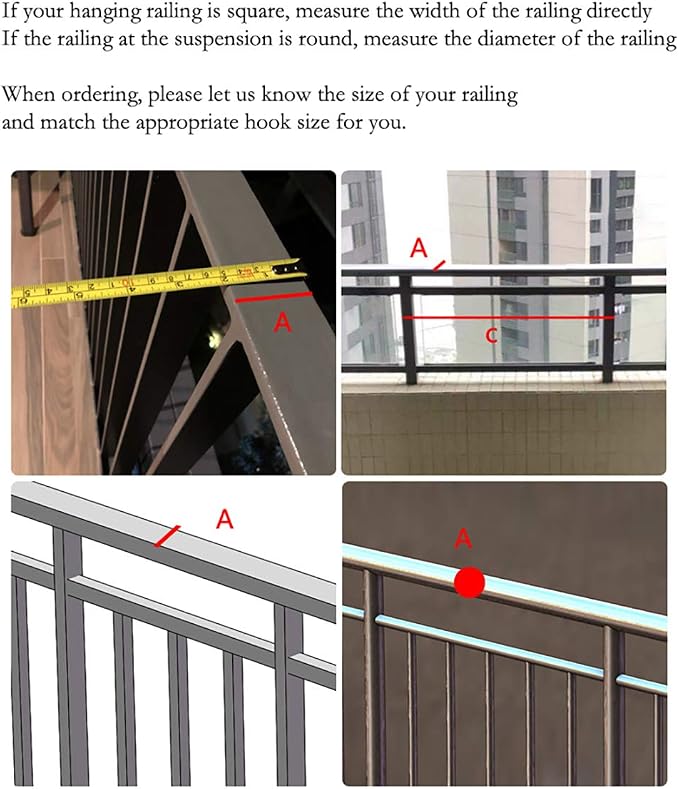 If your hanging railing is square, measure the width of the railing directly
If the railing at the suspension is round, measure the diameter of the railing

When ordering, please let us know the size of your railing and match the appropriate hook size for you.

A

A

C

A

A