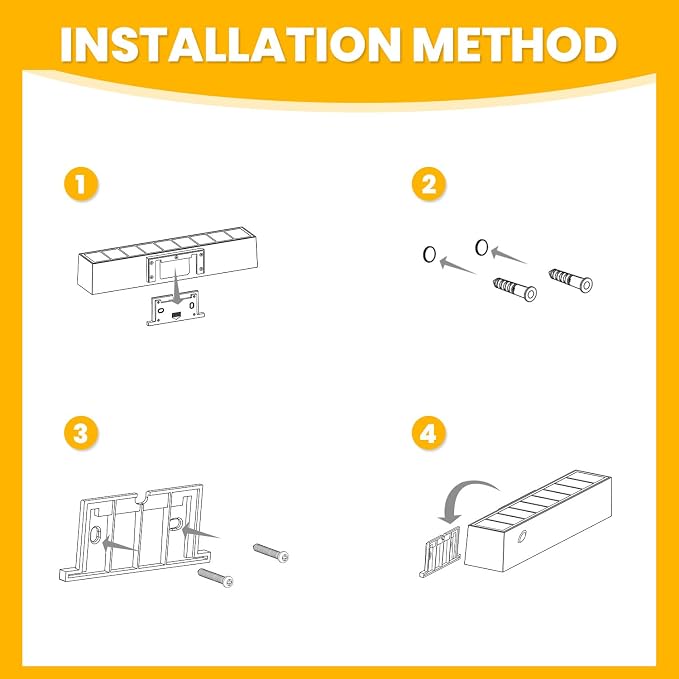 INSTALLATION METHOD

1

2

3

4