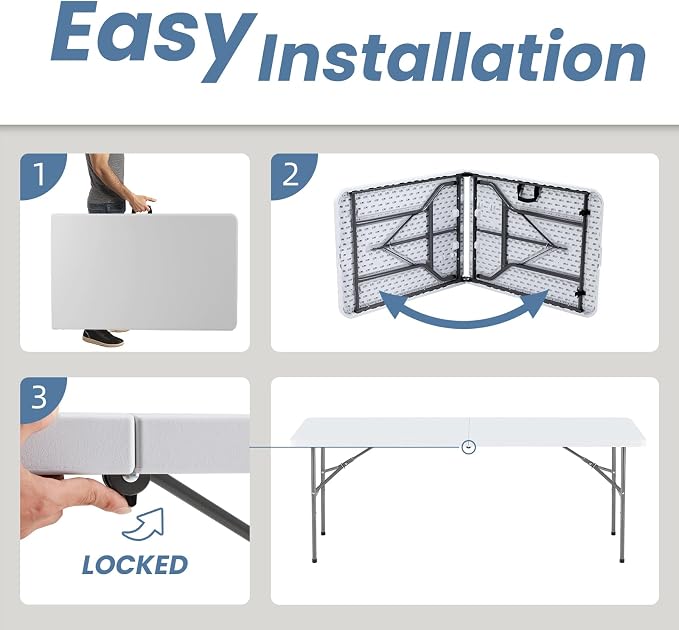 Easy Installation

1

2

3

LOCKED