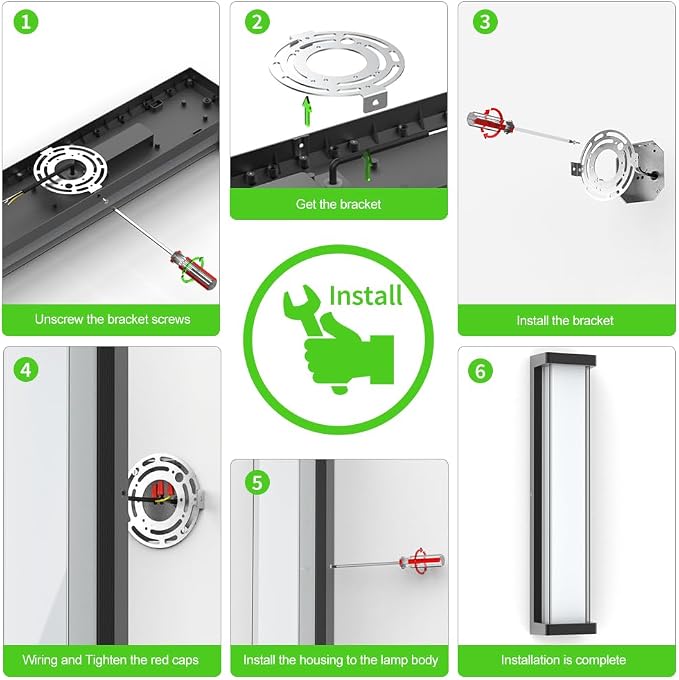 1

Unscrew the bracket screws

2

Get the bracket

3

Install the bracket

Install

4

Wiring and Tighten the red caps

5

Install the housing to the lamp body

6

Installation is complete