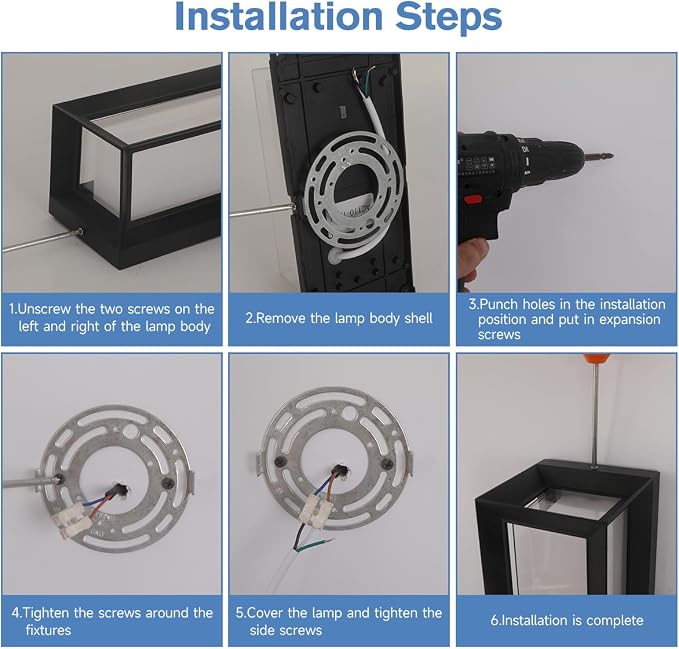 Installation Steps

1.Unscrew the two screws on the left and right of the lamp body

2.Remove the lamp body shell

3.Punch holes in the installation position and put in expansion screws

4.Tighten the screws around the fixtures

5.Cover the lamp and tighten the side screws

6.Installation is complete