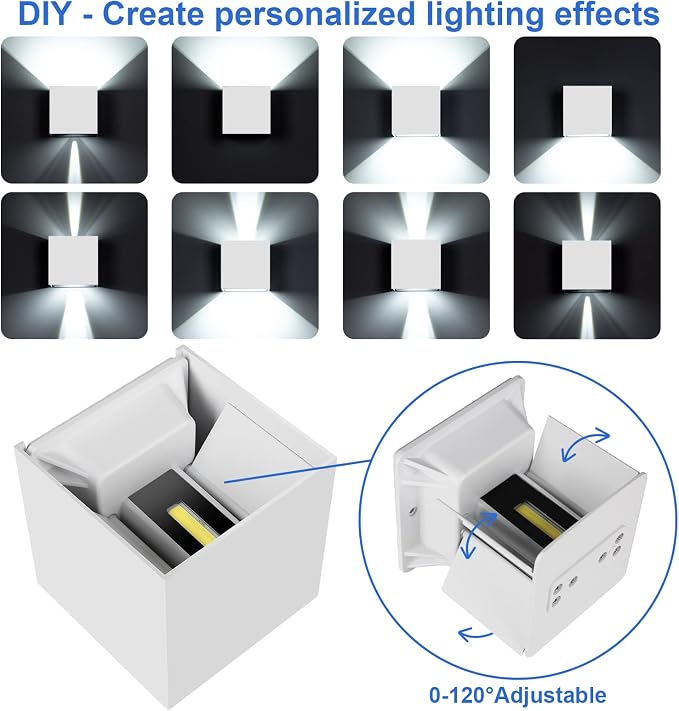 DIY - Create personalized lighting effects

0-120°Adjustable