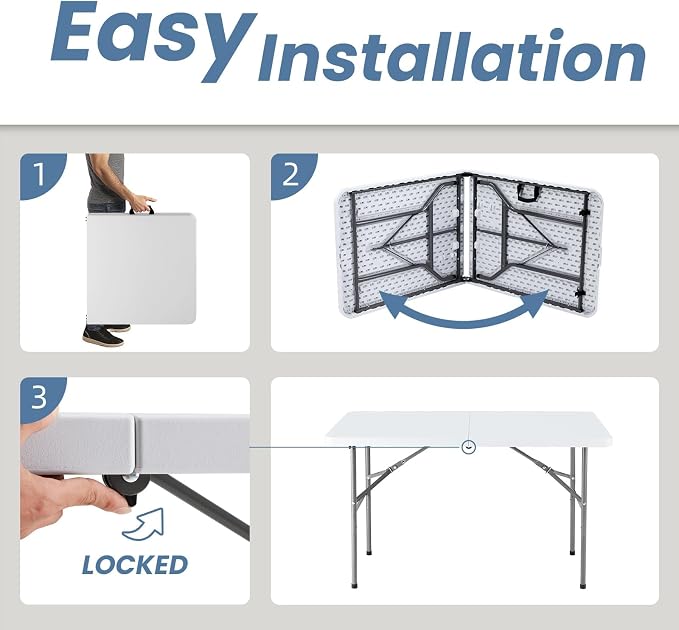 Easy Installation

1

2

3

LOCKED