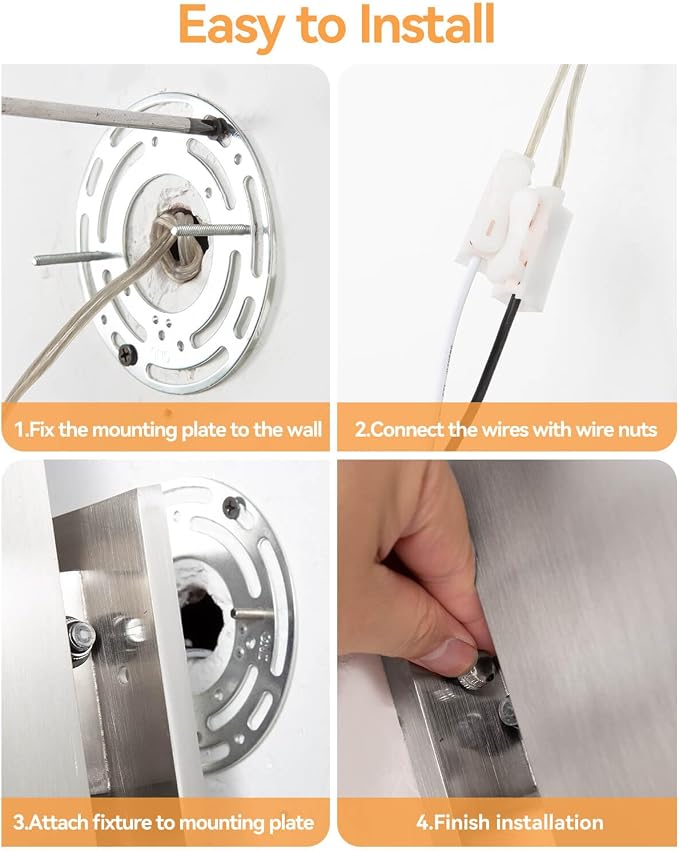 Easy to Install

1.Fix the mounting plate to the wall

2.Connect the wires with wire nuts

3.Attach fixture to mounting plate

4.Finish installation