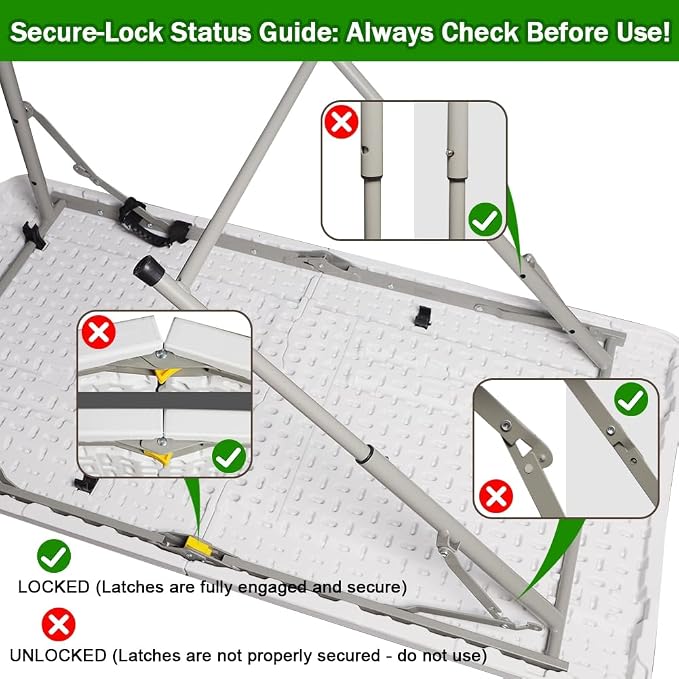 Secure-Lock Status Guide: Always Check Before Use!

LOCKED (Latches are fully engaged and secure)

UNLOCKED (Latches are not properly secured - do not use)