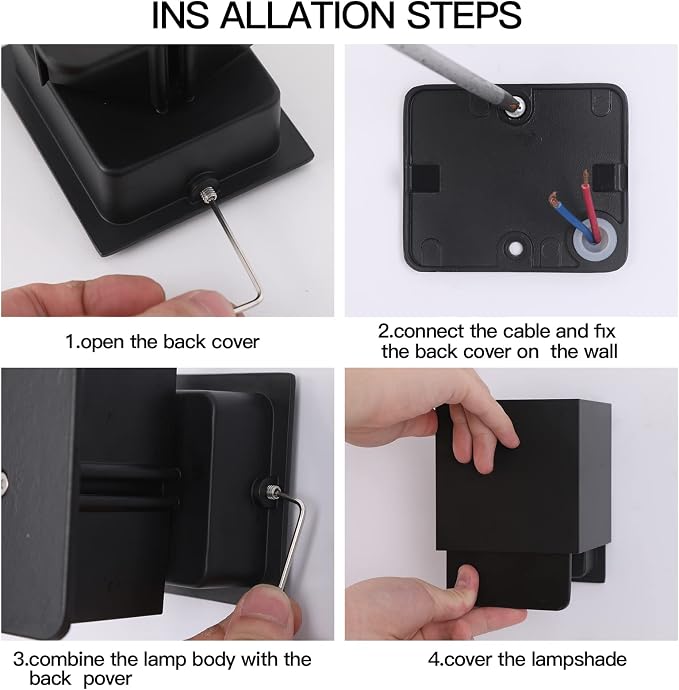 INS ALLATION STEPS

1.open the back cover

2.connect the cable and fix the back cover on the wall

3.combine the lamp body with the back pover

4.cover the lampshade