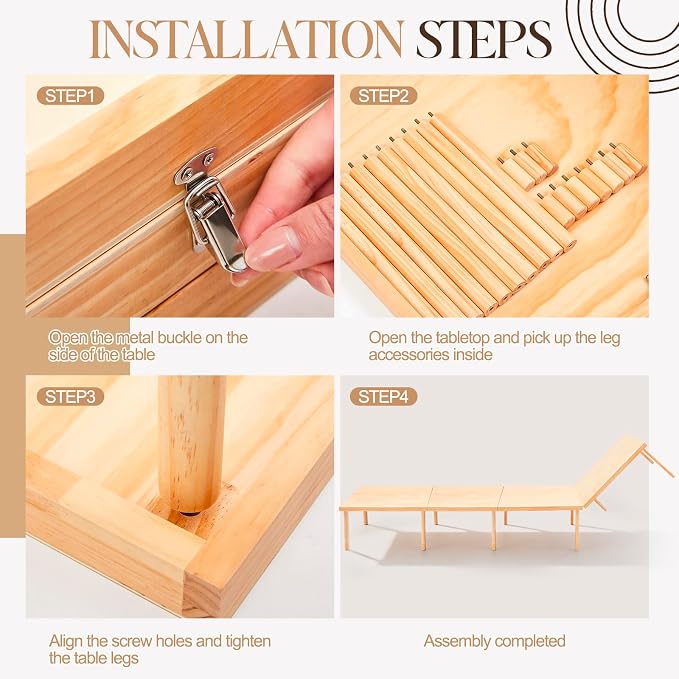 INSTALLATION STEPS

STEP1

Open the metal buckle on the side of the table

STEP2

Open the tabletop and pick up the leg accessories inside

STEP3

Align the screw holes and tighten the table legs

STEP4

Assembly completed