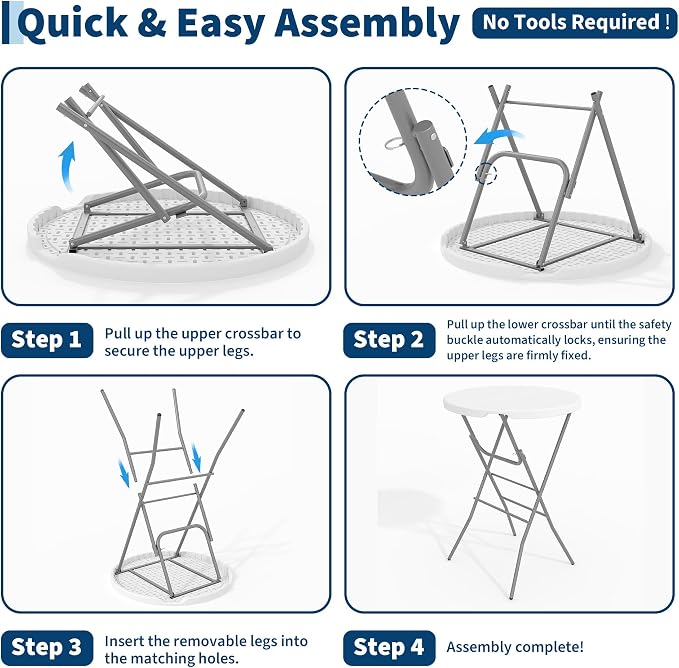 Quick & Easy Assembly

No Tools Required !

Step 1

Pull up the upper crossbar to secure the upper legs.

Step 2

Pull up the lower crossbar until the safety buckle automatically locks, ensuring the upper legs are firmly fixed.

Step 3

Insert the removable legs into the matching holes.

Step 4

Assembly complete!