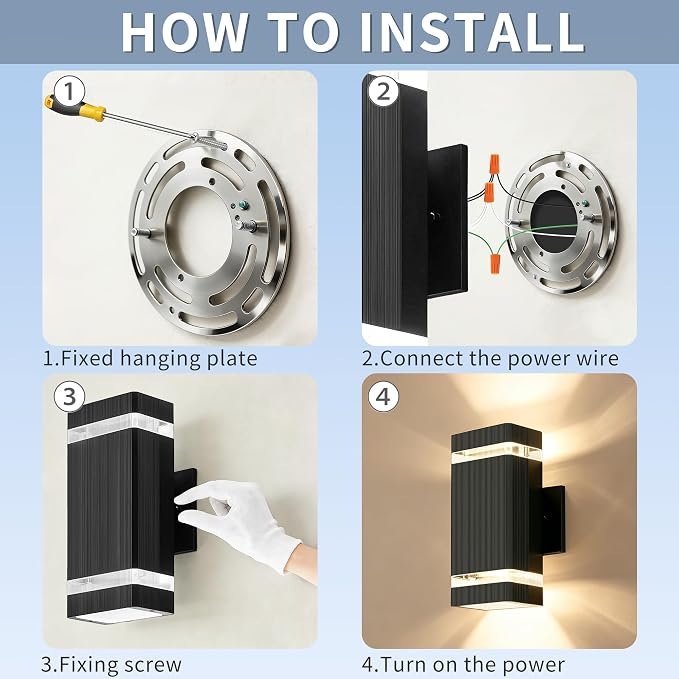 HOW TO INSTALL

1

1.Fixed hanging plate

2

2.Connect the power wire

3

3.Fixing screw

4

4.Turn on the power