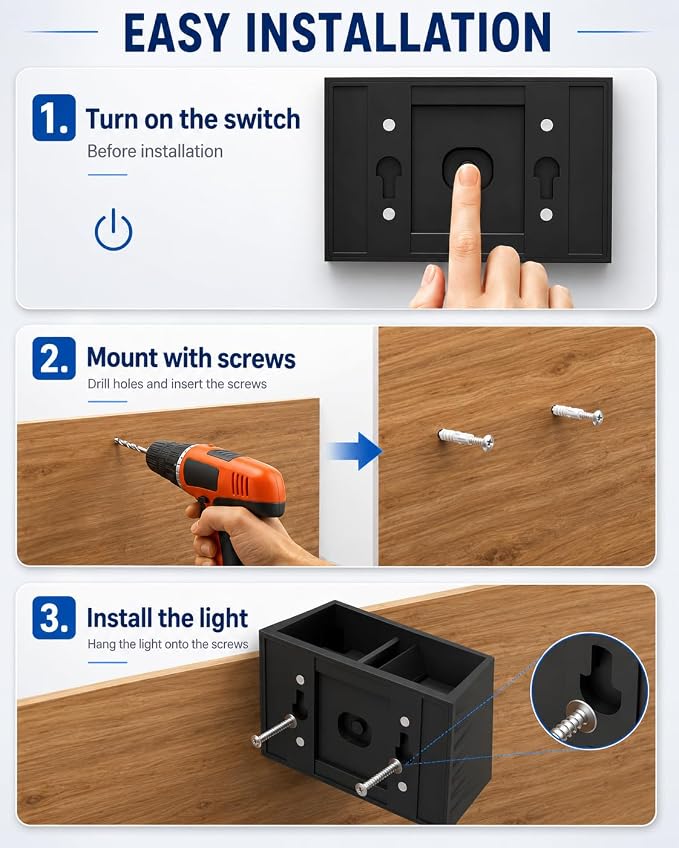 EASY INSTALLATION

1. Turn on the switch
Before installation

2. Mount with screws
Drill holes and insert the screws

3. Install the light
Hang the light onto the screws