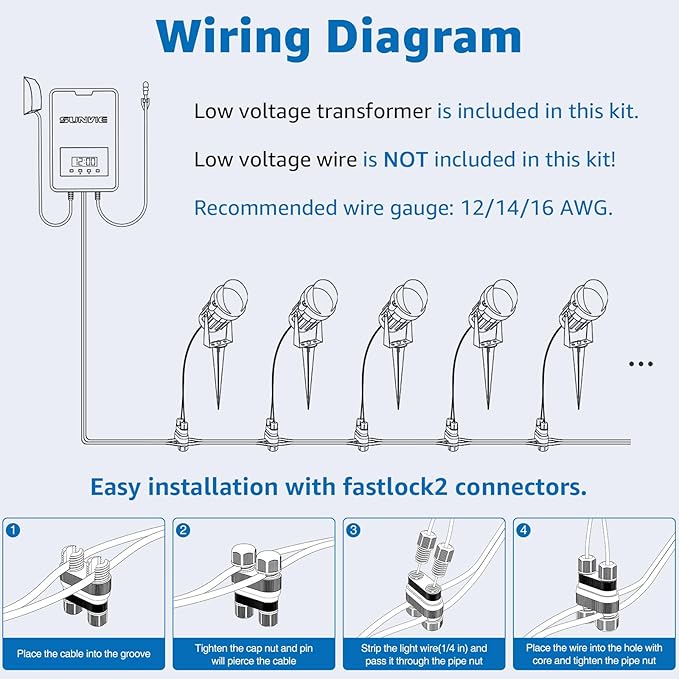 Wiring Diagram

SUNVIE

12:00

Low voltage transformer is included in this kit.

Low voltage wire is NOT included in this kit!

Recommended wire gauge: 12/14/16 AWG.

...

Easy installation with fastlock2 connectors.

1
Place the cable into the groove

2
Tighten the cap nut and pin will pierce the cable

3
Strip the light wire(1/4 in) and pass it through the pipe nut

4
Place the wire into the hole with core and tighten the pipe nut