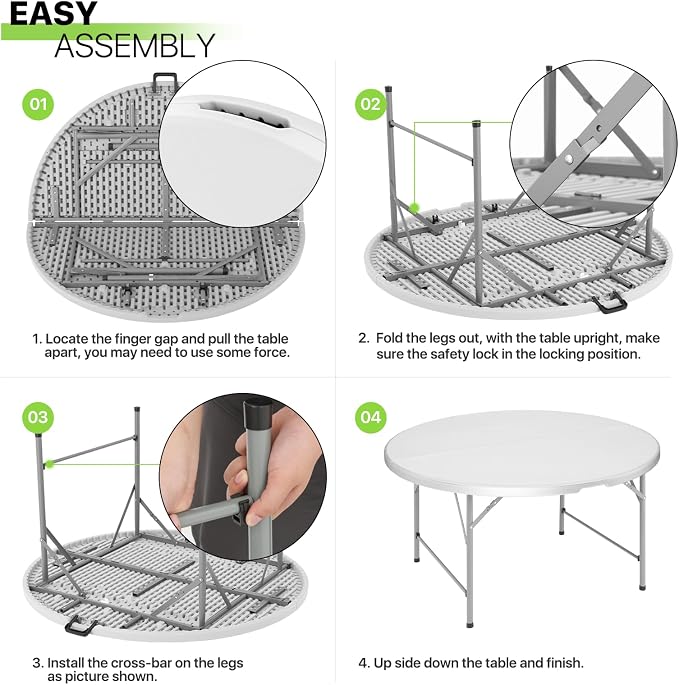 EASY
ASSEMBLY

01

1. Locate the finger gap and pull the table apart, you may need to use some force.

02

2. Fold the legs out, with the table upright, make sure the safety lock in the locking position.

03

3. Install the cross-bar on the legs as picture shown.

04

4. Up side down the table and finish.