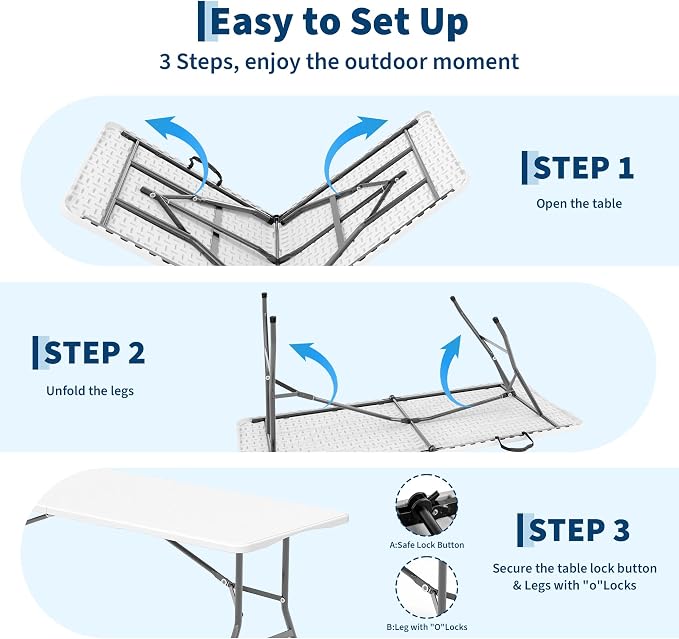 Easy to Set Up
3 Steps, enjoy the outdoor moment

STEP 1
Open the table

STEP 2
Unfold the legs

A:Safe Lock Button

B:Leg with "O"Locks

STEP 3
Secure the table lock button & Legs with "o"Locks