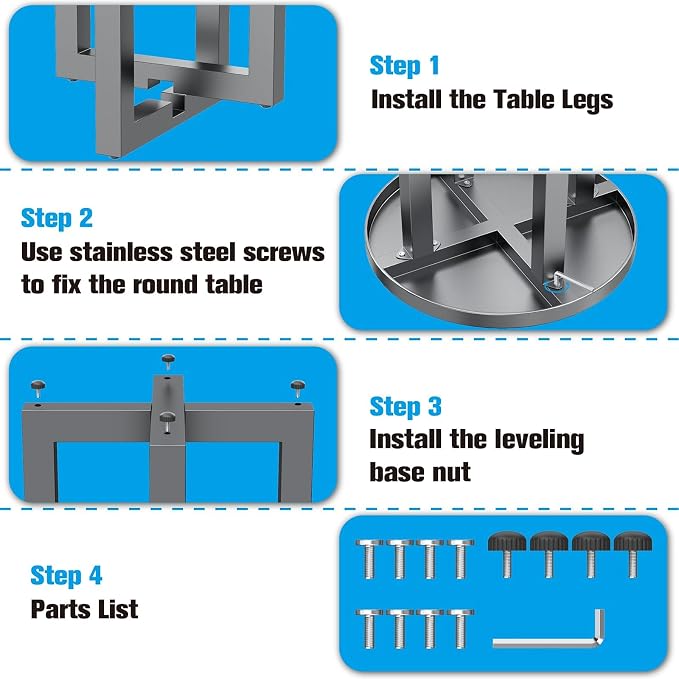 Step 1
Install the Table Legs

Step 2
Use stainless steel screws to fix the round table

Step 3
Install the leveling base nut

Step 4
Parts List