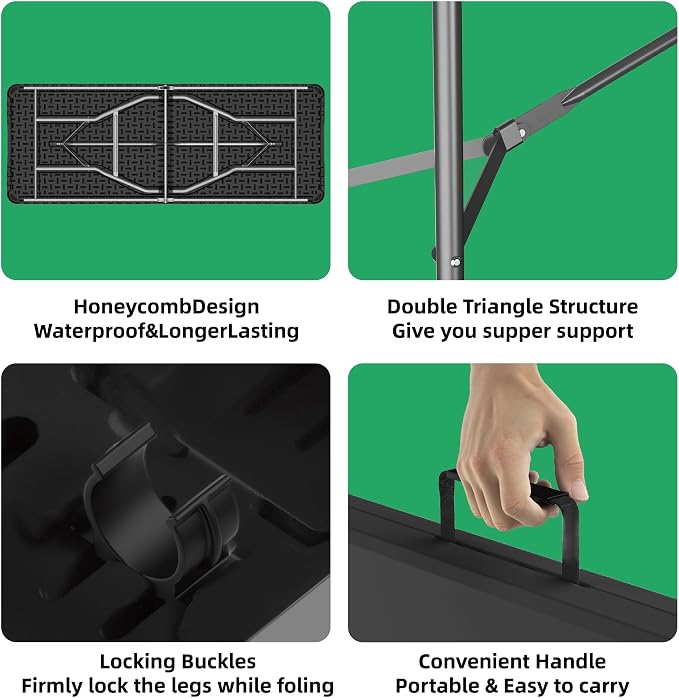 HoneycombDesign
Waterproof&LongerLasting

Double Triangle Structure
Give you supper support

Locking Buckles
Firmly lock the legs while foling

Convenient Handle
Portable & Easy to carry