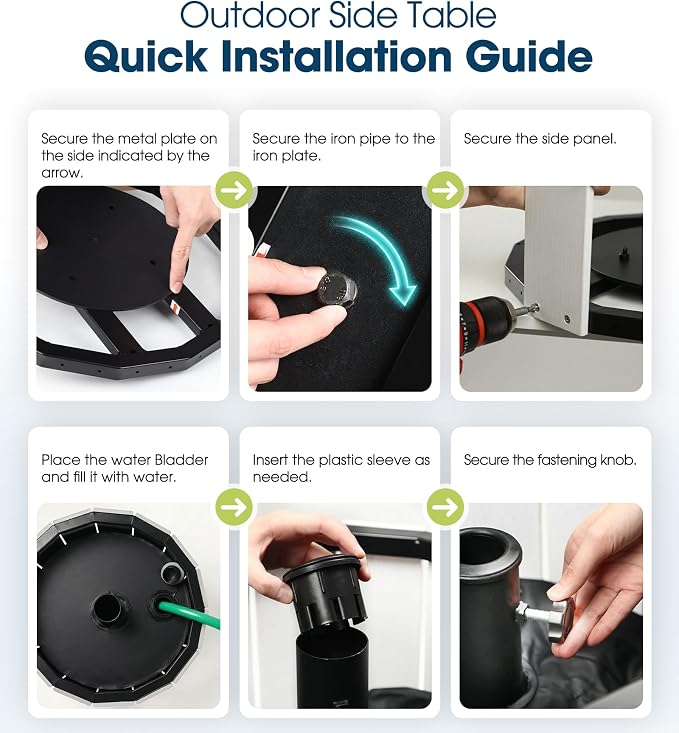 Outdoor Side Table
Quick Installation Guide

Secure the metal plate on the side indicated by the arrow.

Secure the iron pipe to the iron plate.

Secure the side panel.

Place the water Bladder and fill it with water.

Insert the plastic sleeve as needed.

Secure the fastening knob.