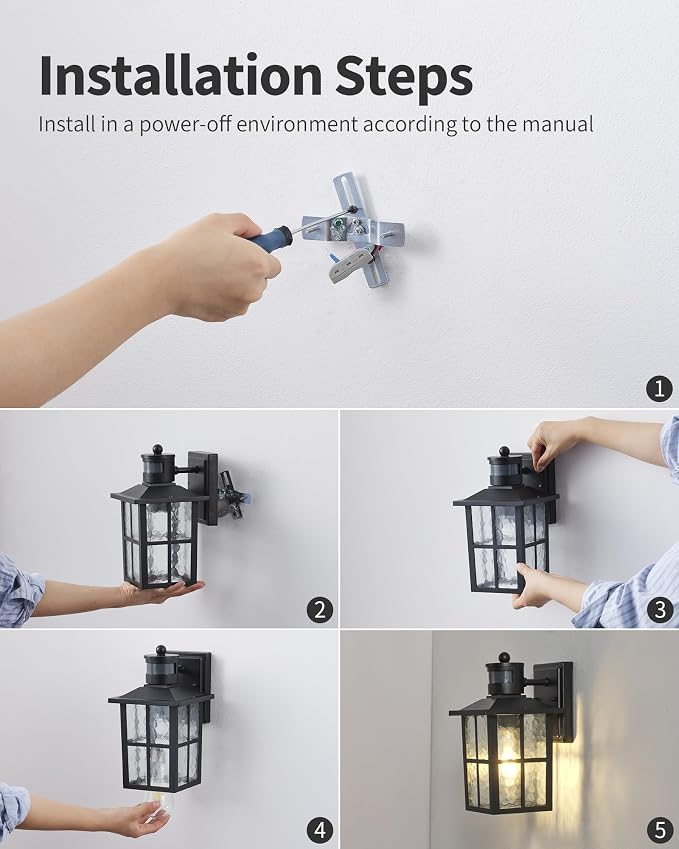 Installation Steps

Install in a power-off environment according to the manual

1

2

3

4

5