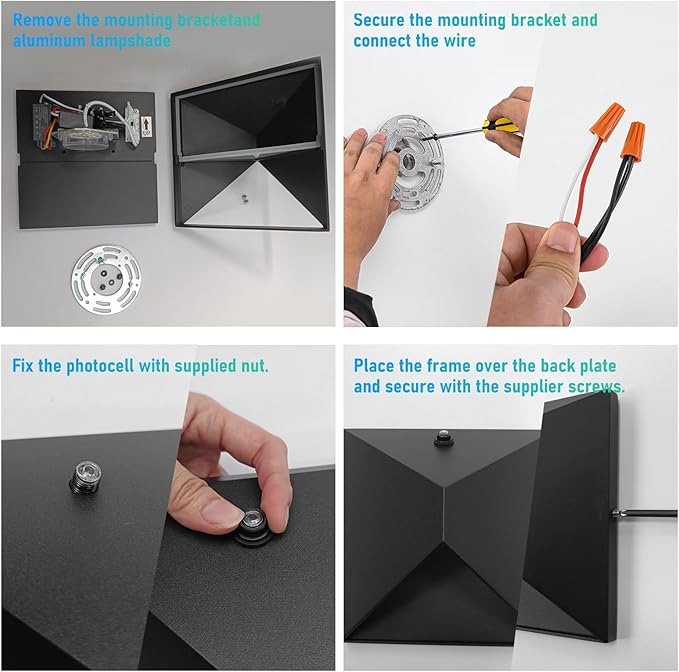 Remove the mounting bracketand aluminum lampshade

Secure the mounting bracket and connect the wire

Fix the photocell with supplied nut.

Place the frame over the back plate and secure with the supplier screws.