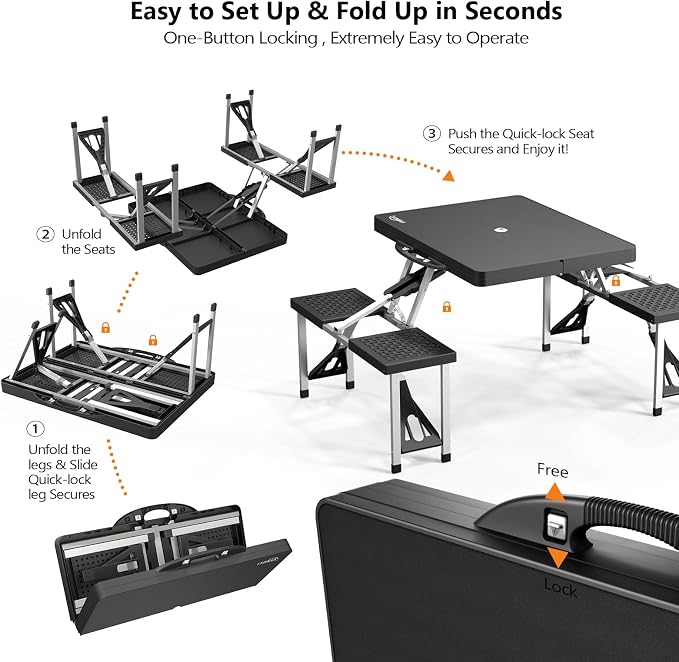 Easy to Set Up & Fold Up in Seconds

One-Button Locking , Extremely Easy to Operate

3 Push the Quick-lock Seat Secures and Enjoy it!

2 Unfold the Seats

1 Unfold the legs & Slide Quick-lock leg Secures

Free

Lock