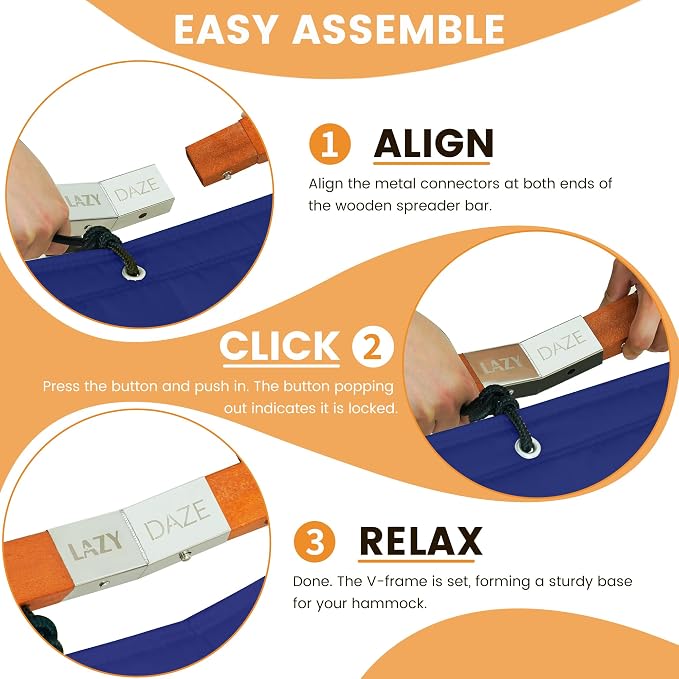 EASY ASSEMBLE

LAZY DAZE

1 ALIGN

Align the metal connectors at both ends of the wooden spreader bar.

CLICK 2

Press the button and push in. The button popping out indicates it is locked.

LAZY DAZE

LAZY DAZE

3 RELAX

Done. The V-frame is set, forming a sturdy base for your hammock.