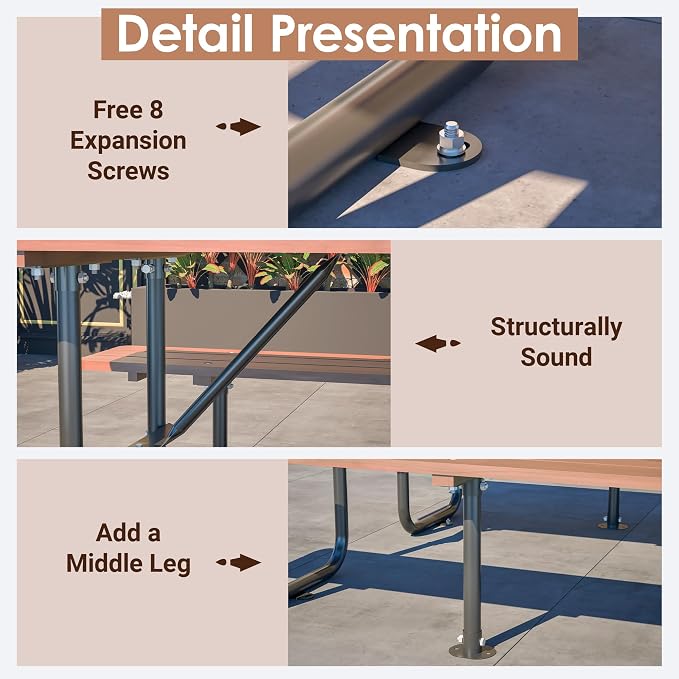 Detail Presentation

Free 8 Expansion Screws

Structurally Sound

Add a Middle Leg