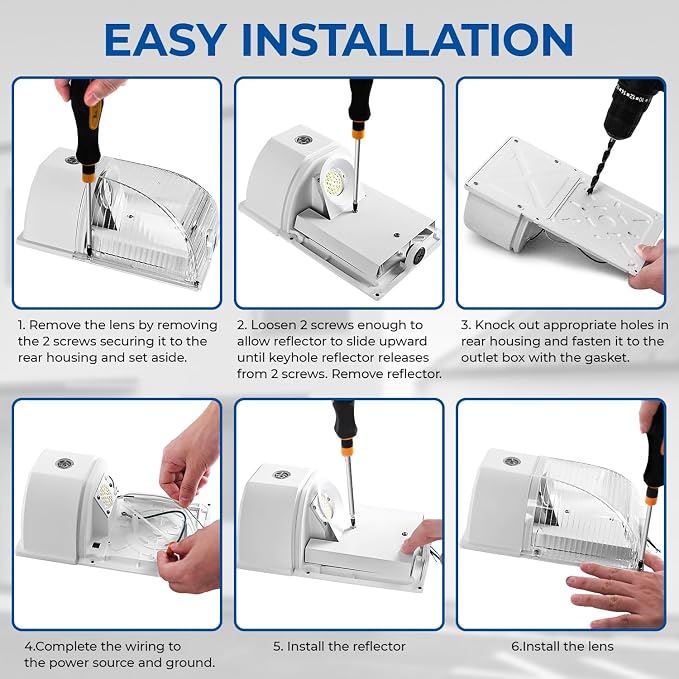 EASY INSTALLATION

1. Remove the lens by removing the 2 screws securing it to the rear housing and set aside.

2. Loosen 2 screws enough to allow reflector to slide upward until keyhole reflector releases from 2 screws. Remove reflector.

3. Knock out appropriate holes in rear housing and fasten it to the outlet box with the gasket.

4.Complete the wiring to the power source and ground.

5. Install the reflector

6.Install the lens