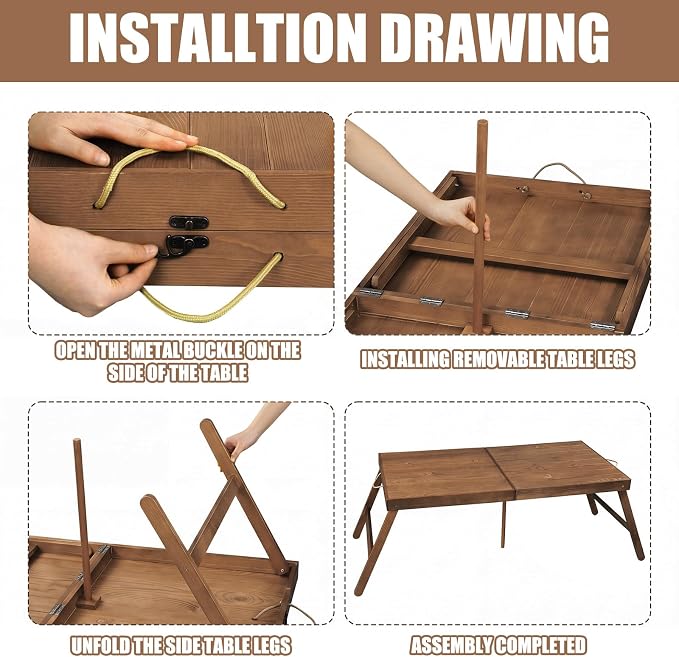 INSTALLTION DRAWING

OPEN THE METAL BUCKLE ON THE SIDE OF THE TABLE

INSTALLING REMOVABLE TABLE LEGS

UNFOLD THE SIDE TABLE LEGS

ASSEMBLY COMPLETED