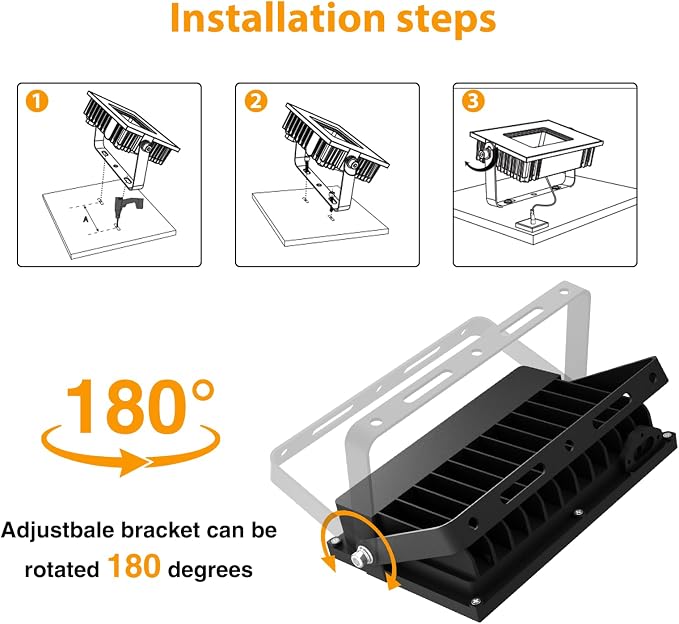 Installation steps

1

A

2

3

180°

Adjustbale bracket can be rotated 180 degrees