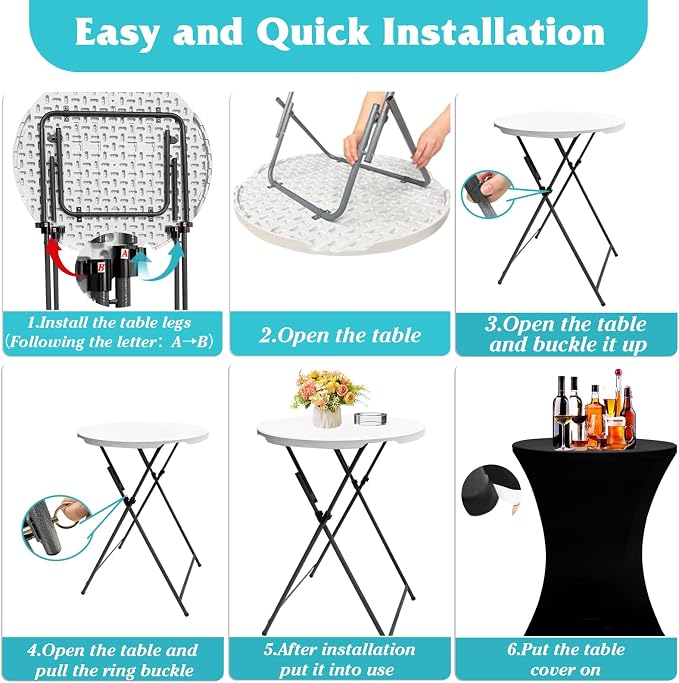 Easy and Quick Installation

B

A

1.Install the table legs
(Following the letter: A→B)

2.Open the table

3.Open the table
and buckle it up

4.Open the table and
pull the ring buckle

5.After installation
put it into use

6.Put the table
cover on