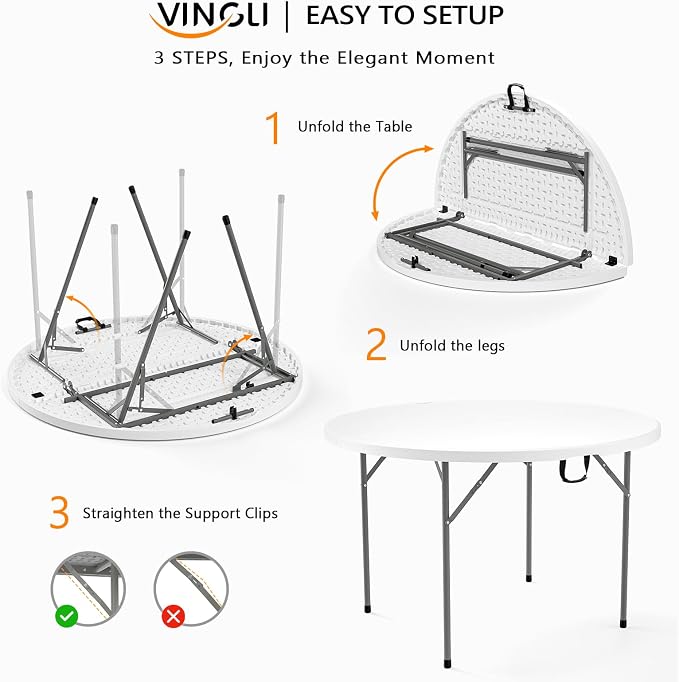 VINGLI | EASY TO SETUP

3 STEPS, Enjoy the Elegant Moment

1 Unfold the Table

2 Unfold the legs

3 Straighten the Support Clips