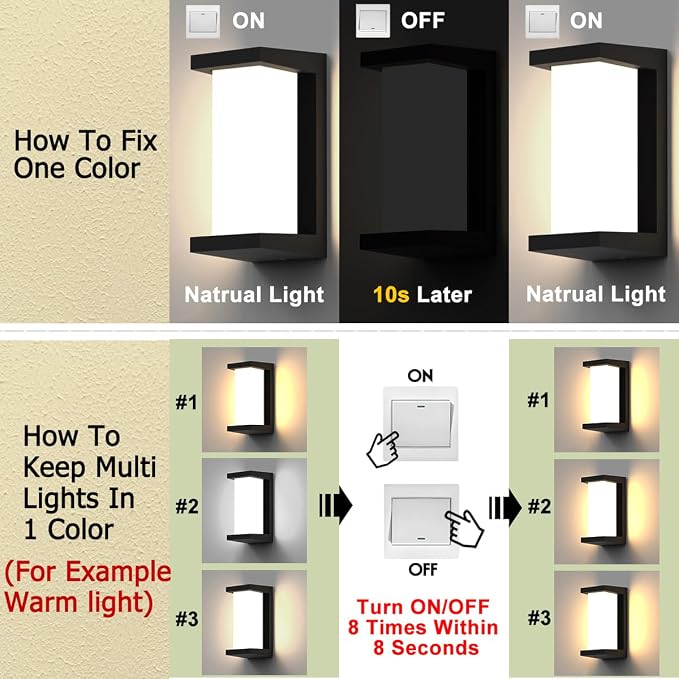 How To Fix One Color

ON

Natrual Light

OFF

10s Later

ON

Natrual Light

How To Keep Multi Lights In 1 Color

(For Example Warm light)

#1

#2

#3

ON

OFF

Turn ON/OFF 8 Times Within 8 Seconds

#1

#2

#3