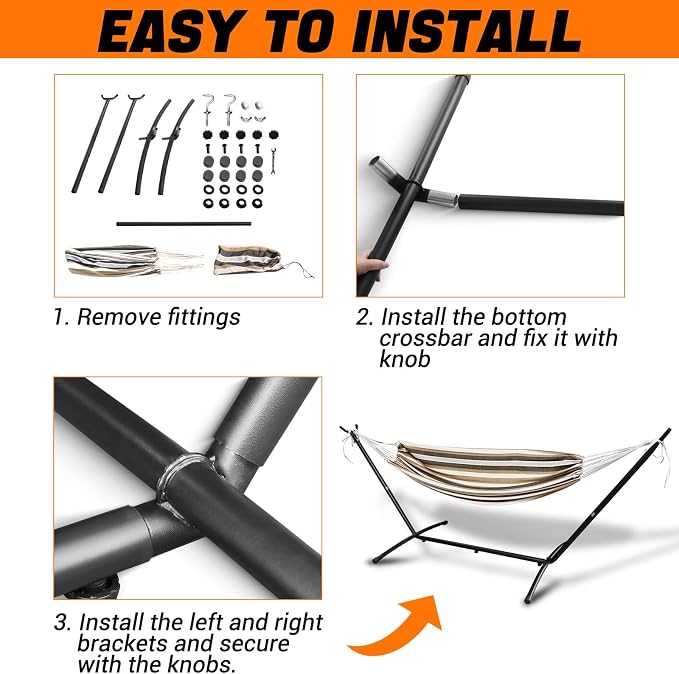 EASY TO INSTALL

1. Remove fittings

2. Install the bottom crossbar and fix it with knob

3. Install the left and right brackets and secure with the knobs.