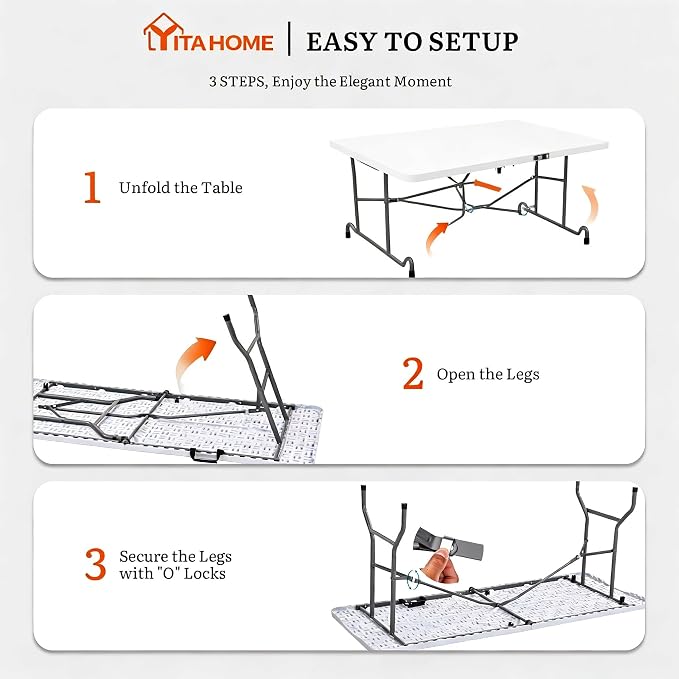 YITAHOME | EASY TO SETUP

3 STEPS, Enjoy the Elegant Moment

1 Unfold the Table

2 Open the Legs

3 Secure the Legs with "O" Locks