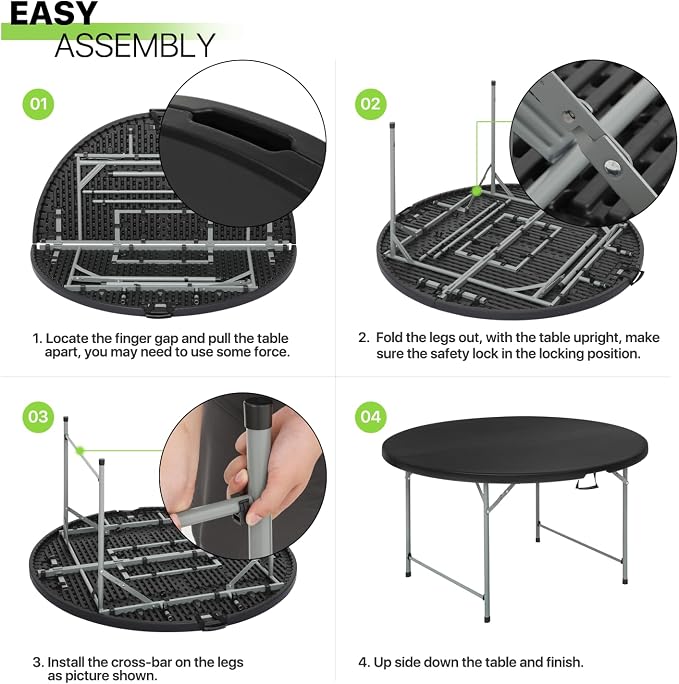 EASY
ASSEMBLY

01

1. Locate the finger gap and pull the table apart, you may need to use some force.

02

2. Fold the legs out, with the table upright, make sure the safety lock in the locking position.

03

3. Install the cross-bar on the legs as picture shown.

04

4. Up side down the table and finish.