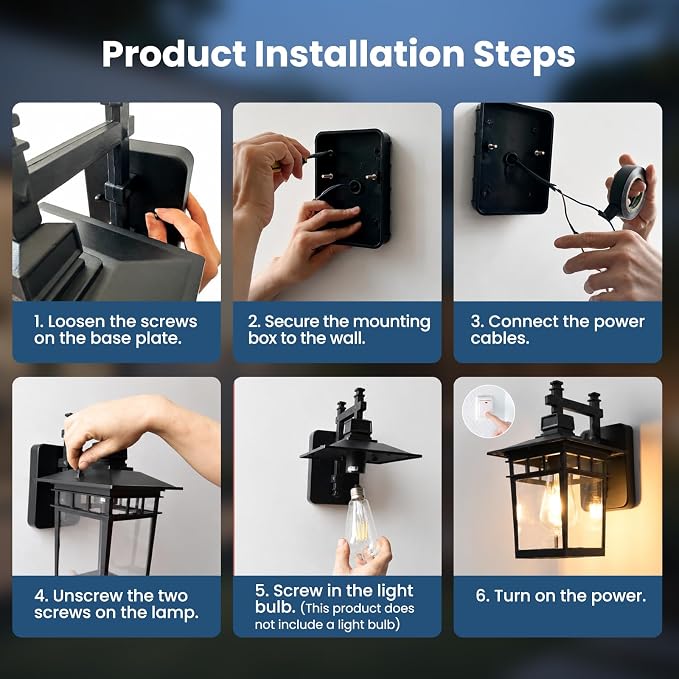 Product Installation Steps

1. Loosen the screws on the base plate.

2. Secure the mounting box to the wall.

3. Connect the power cables.

4. Unscrew the two screws on the lamp.

5. Screw in the light bulb. (This product does not include a light bulb)

6. Turn on the power.