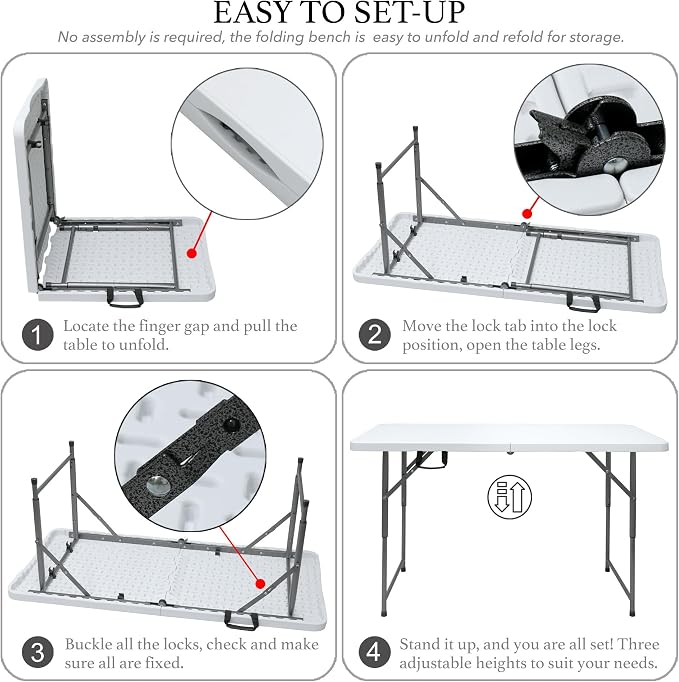 EASY TO SET-UP

No assembly is required, the folding bench is easy to unfold and refold for storage.

1 Locate the finger gap and pull the table to unfold.

2 Move the lock tab into the lock position, open the table legs.

3 Buckle all the locks, check and make sure all are fixed.

4 Stand it up, and you are all set! Three adjustable heights to suit your needs.