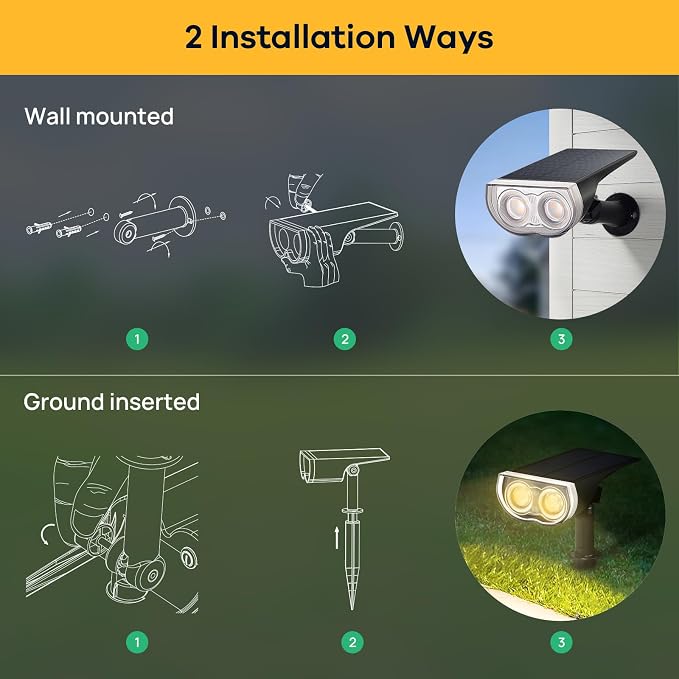 2 Installation Ways

Wall mounted

1

2

3

Ground inserted

1

2

3