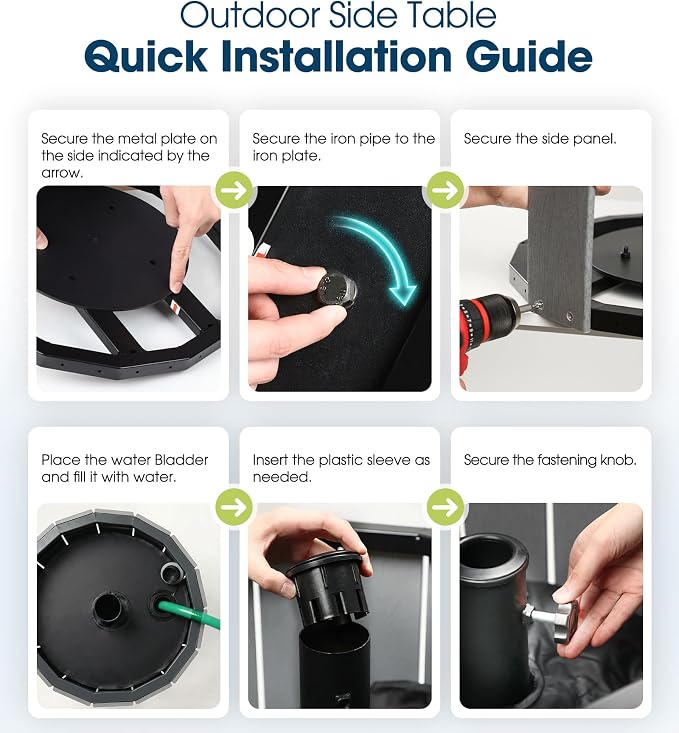 Outdoor Side Table
Quick Installation Guide

Secure the metal plate on the side indicated by the arrow.

Secure the iron pipe to the iron plate.

Secure the side panel.

Place the water Bladder and fill it with water.

Insert the plastic sleeve as needed.

Secure the fastening knob.