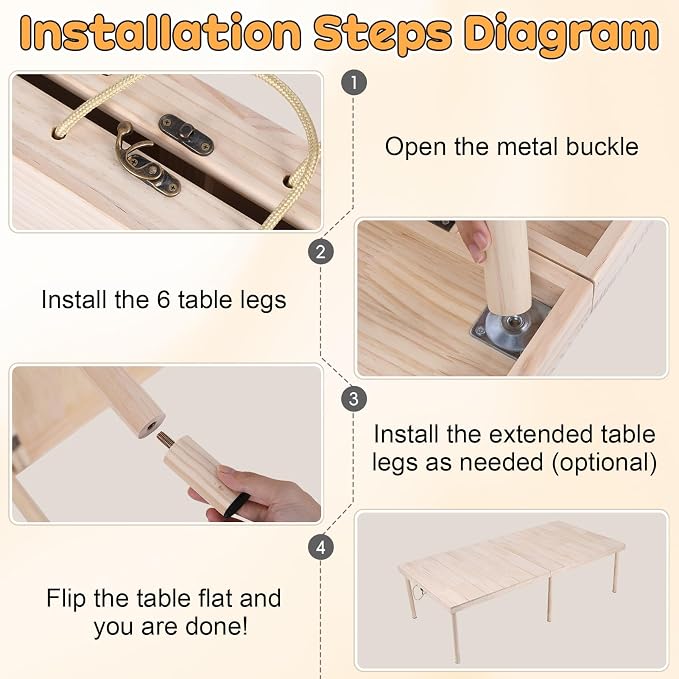 Installation Steps Diagram

1

Open the metal buckle

2

Install the 6 table legs

3

Install the extended table legs as needed (optional)

4

Flip the table flat and you are done!