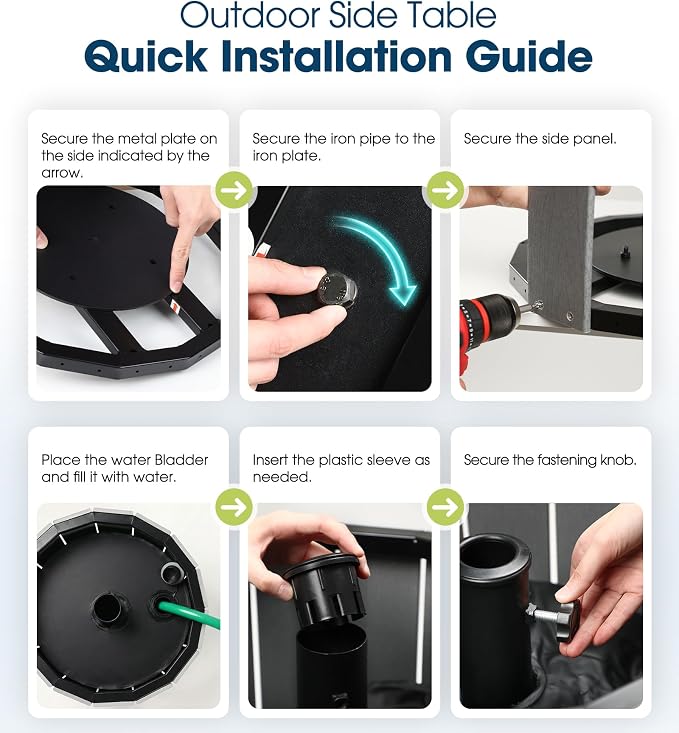 Outdoor Side Table
Quick Installation Guide

Secure the metal plate on the side indicated by the arrow.

Secure the iron pipe to the iron plate.

Secure the side panel.

Place the water Bladder and fill it with water.

Insert the plastic sleeve as needed.

Secure the fastening knob.