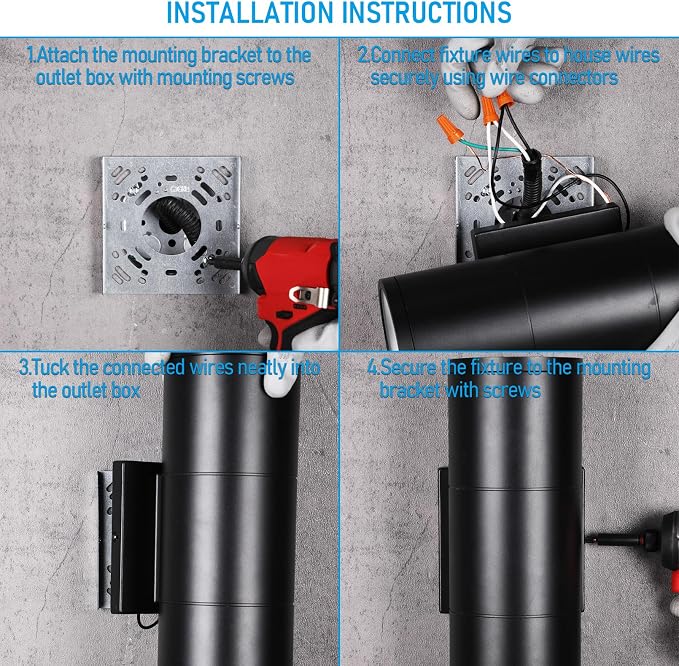 INSTALLATION INSTRUCTIONS

1.Attach the mounting bracket to the outlet box with mounting screws

2.Connect fixture wires to house wires securely using wire connectors

3.Tuck the connected wires neatly into the outlet box

4.Secure the fixture to the mounting bracket with screws