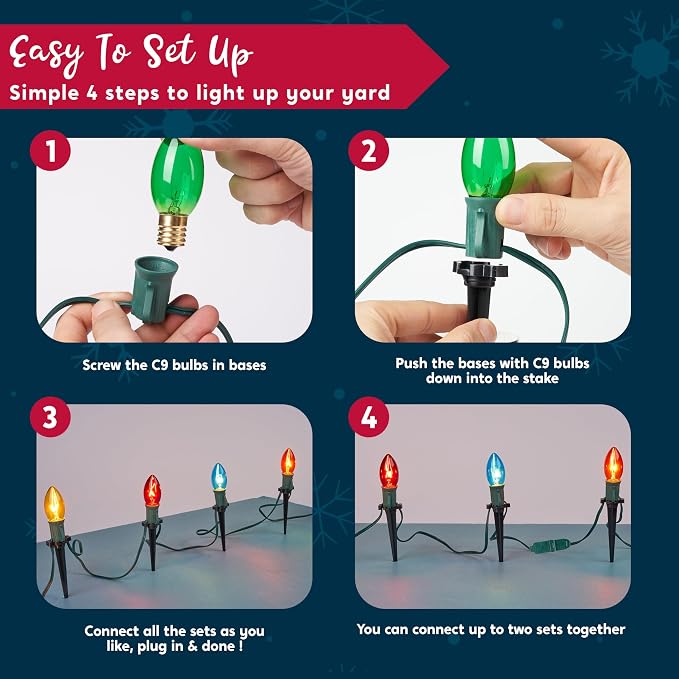 Easy To Set Up
Simple 4 steps to light up your yard

1
Screw the C9 bulbs in bases

2
Push the bases with C9 bulbs down into the stake

3
Connect all the sets as you like, plug in & done !

4
You can connect up to two sets together