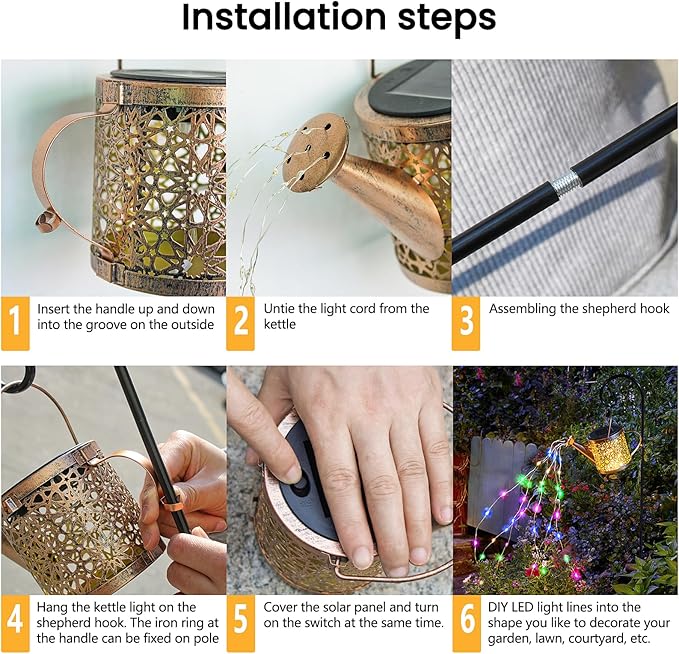 Installation steps

1 Insert the handle up and down into the groove on the outside

2 Untie the light cord from the kettle

3 Assembling the shepherd hook

4 Hang the kettle light on the shepherd hook. The iron ring at the handle can be fixed on pole

5 Cover the solar panel and turn on the switch at the same time.

6 DIY LED light lines into the shape you like to decorate your garden, lawn, courtyard, etc.